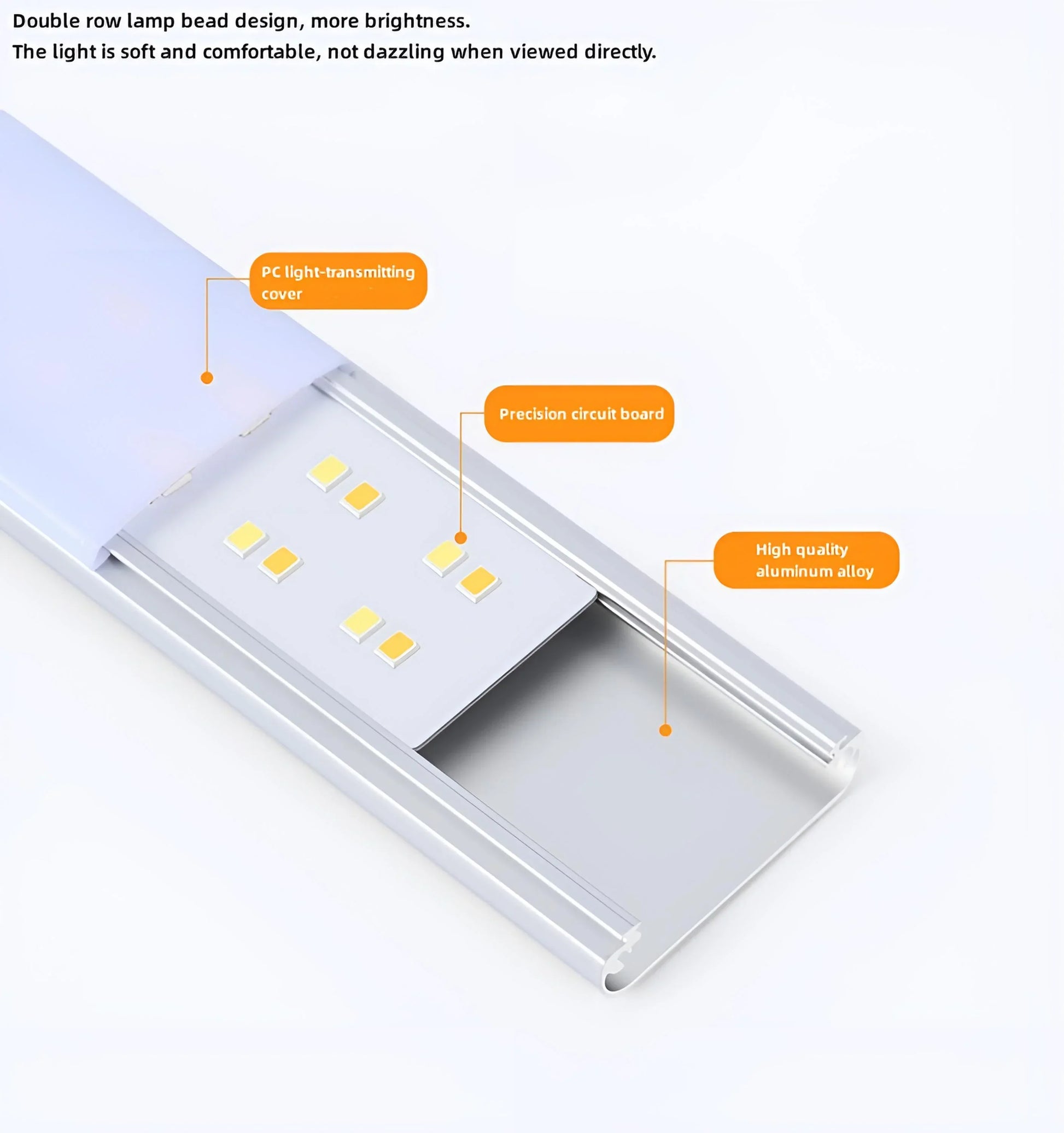 Double row lamp bead design, more brightness.
The light is soft and comfortable, not dazzling when viewed directly.

PC light-transmitting cover

Precision circuit board

High quality aluminum alloy